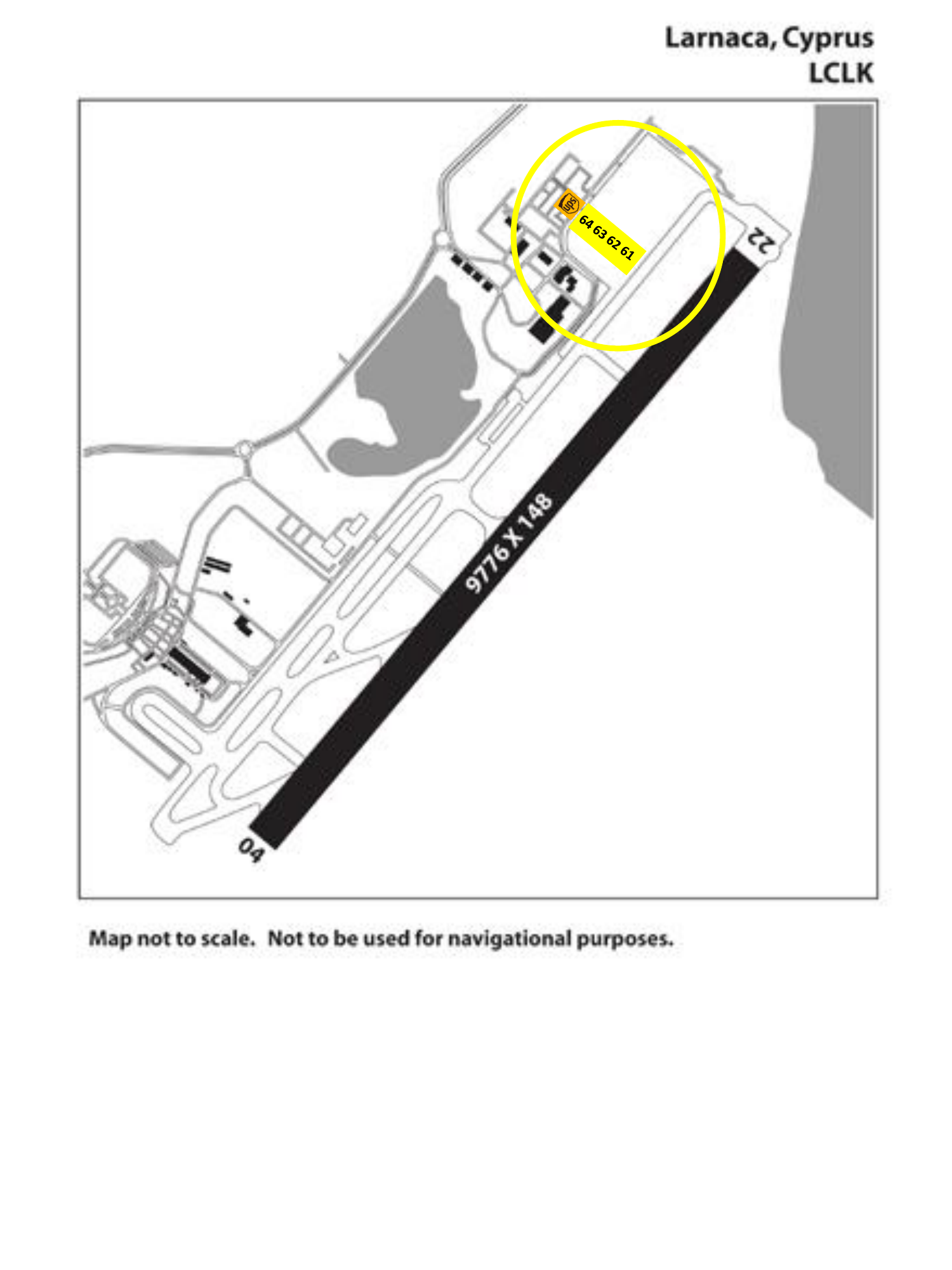 Larnaca, Cyprus
LCLK

ups
64 63 62 61
22
9776 X 148
04

Map not to scale. Not to be used for navigational purposes.