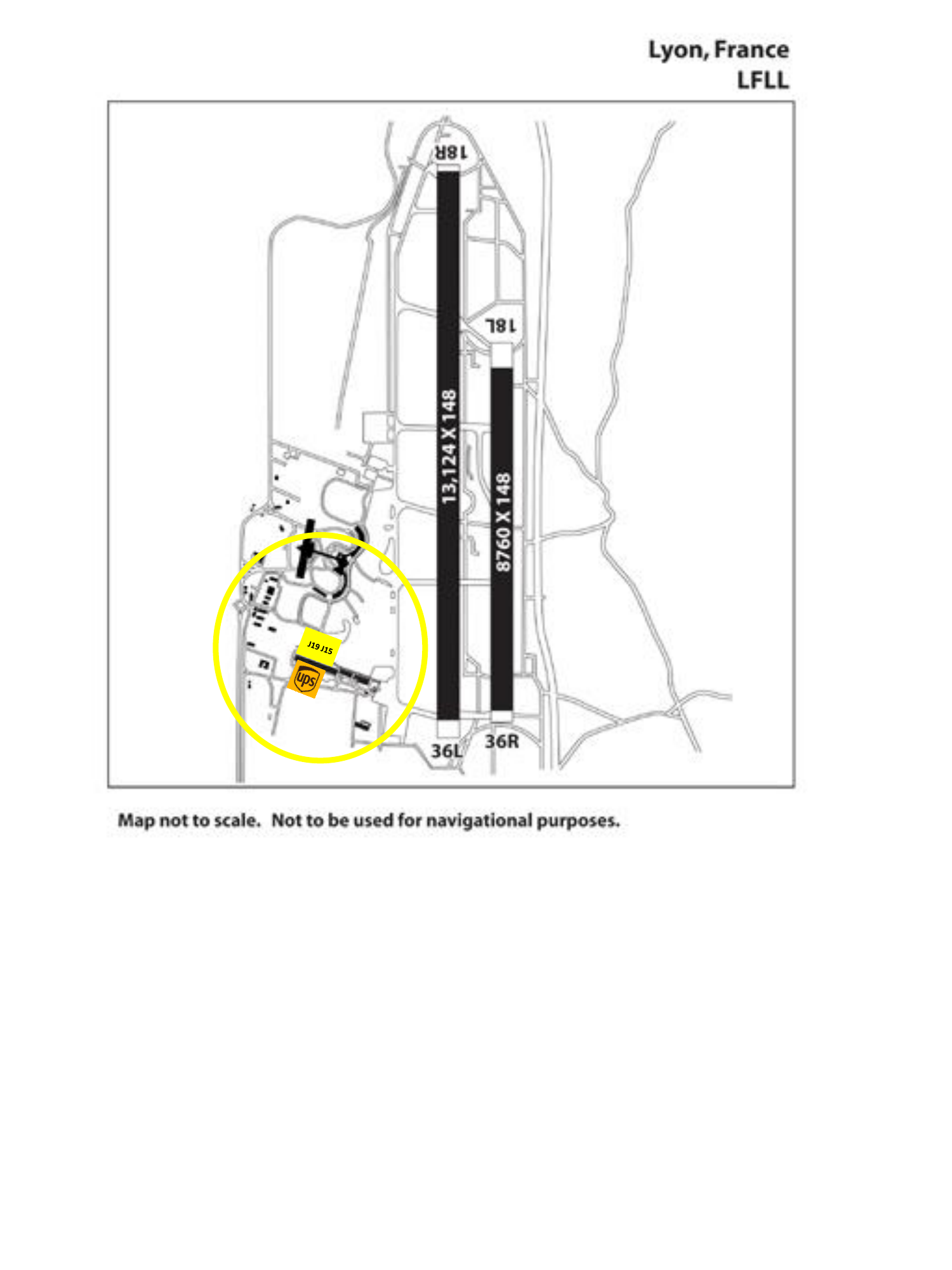 Lyon, France
LFLL

18R

18L

13,124 X 148

8760 X 148

J19 J15

ups

36L

36R

Map not to scale. Not to be used for navigational purposes.